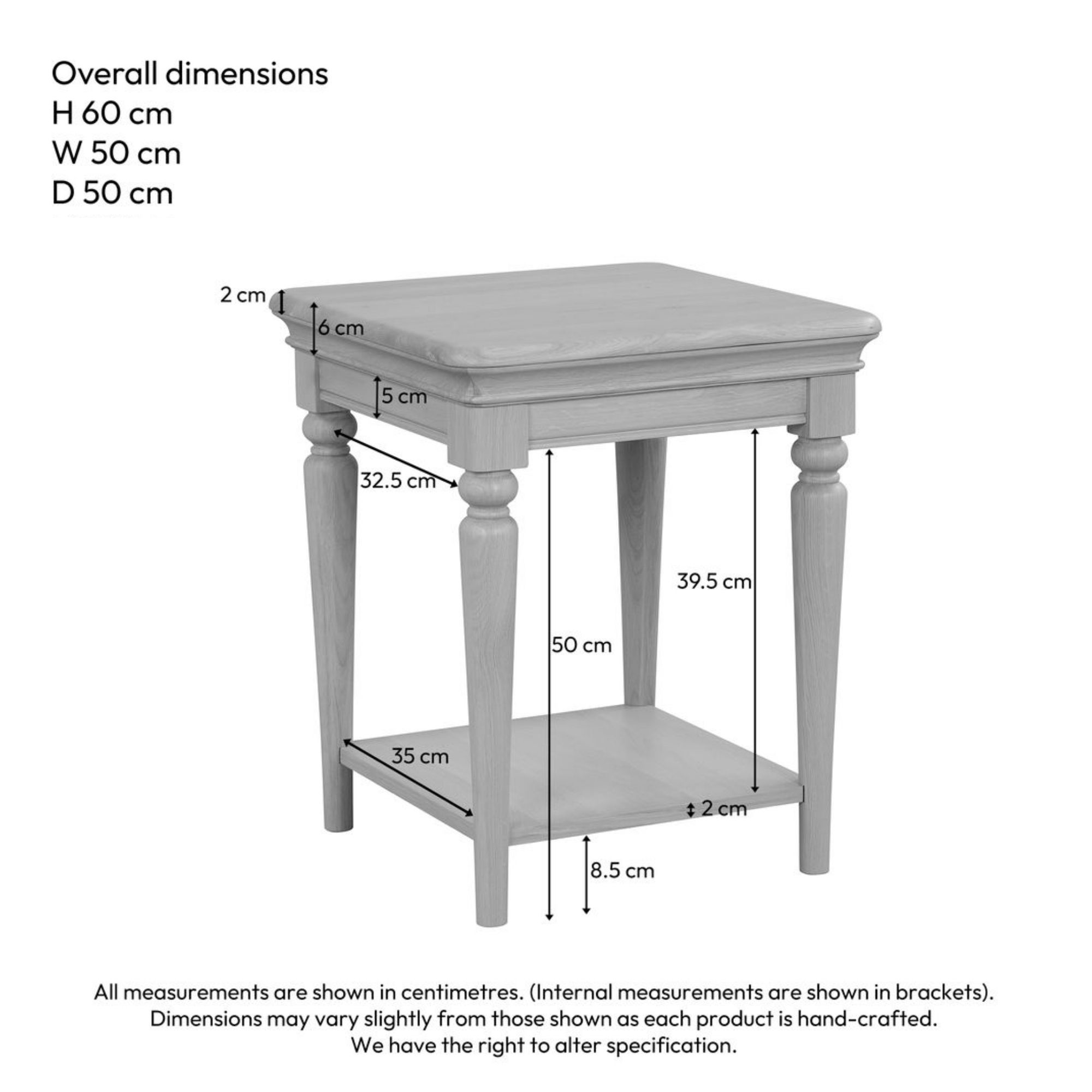 Overall dimensions
H 60 cm
W 50 cm
D 50 cm

2 cm
6 cm
5 cm
32.5 cm
39.5 cm
50 cm
35 cm
2 cm
8.5 cm

All measurements are shown in centimetres. (Internal measurements are shown in brackets).
Dimensions may vary slightly from those shown as each product is hand-crafted.
We have the right to alter specification.