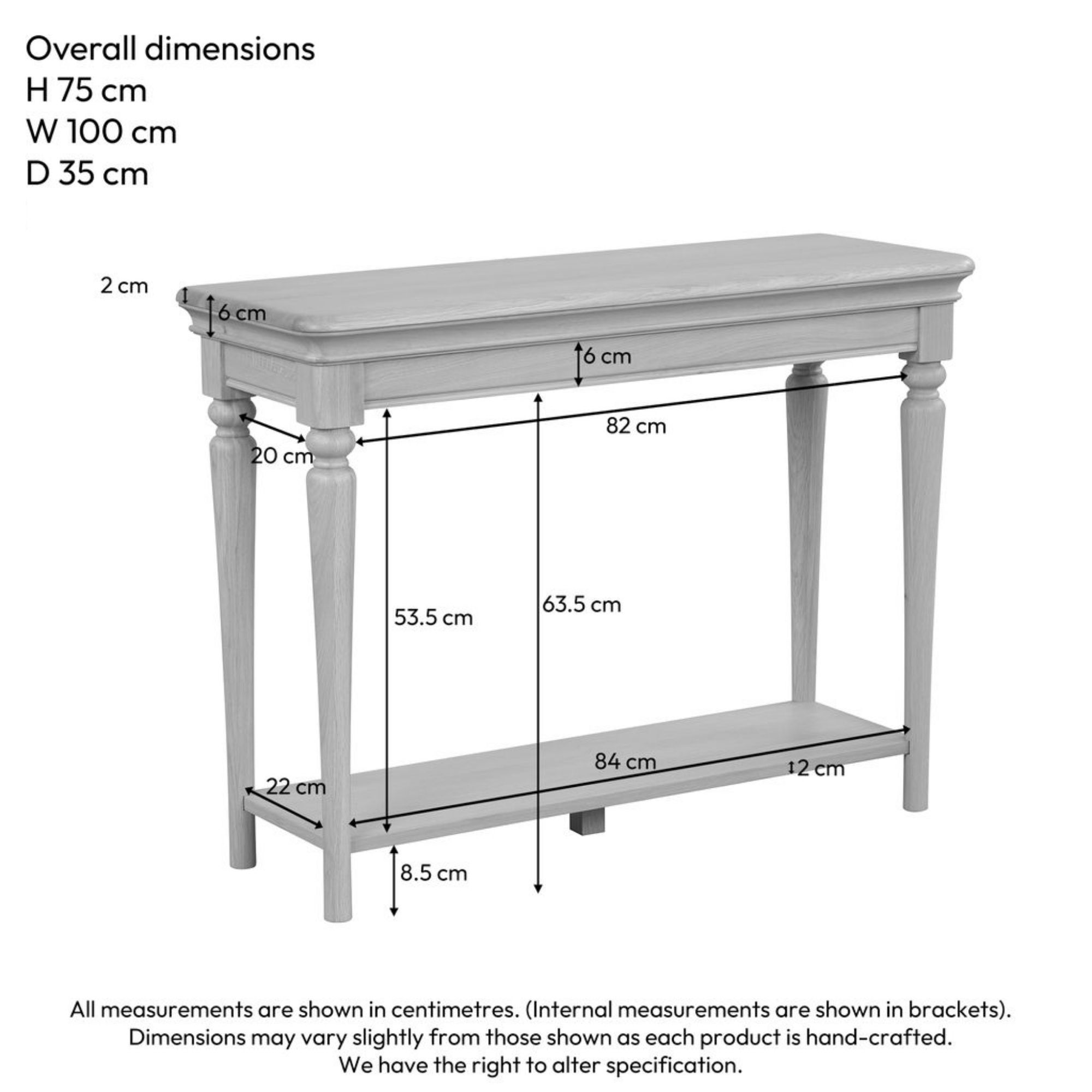 Overall dimensions
H 75 cm
W 100 cm
D 35 cm

2 cm
6 cm
6 cm
82 cm
20 cm
53.5 cm
63.5 cm
84 cm
2 cm
22 cm
8.5 cm

All measurements are shown in centimetres. (Internal measurements are shown in brackets).
Dimensions may vary slightly from those shown as each product is hand-crafted.
We have the right to alter specification.