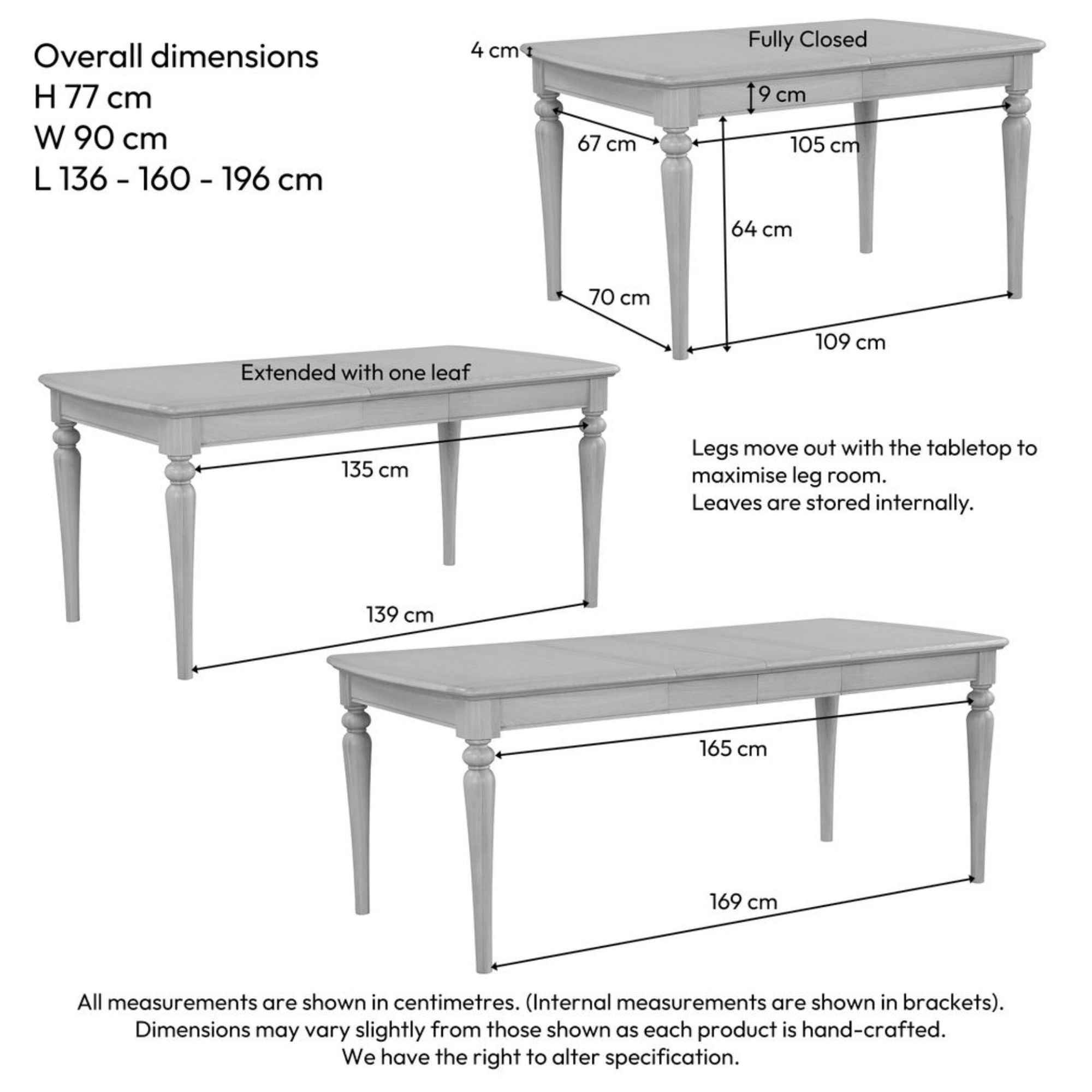 Overall dimensions
H 77 cm
W 90 cm
L 136 - 160 - 196 cm

Fully Closed
4 cm
9 cm
67 cm
105 cm
64 cm
70 cm
109 cm

Extended with one leaf
135 cm
139 cm

Legs move out with the tabletop to maximise leg room.
Leaves are stored internally.

165 cm
169 cm

All measurements are shown in centimetres. (Internal measurements are shown in brackets).
Dimensions may vary slightly from those shown as each product is hand-crafted.
We have the right to alter specification.